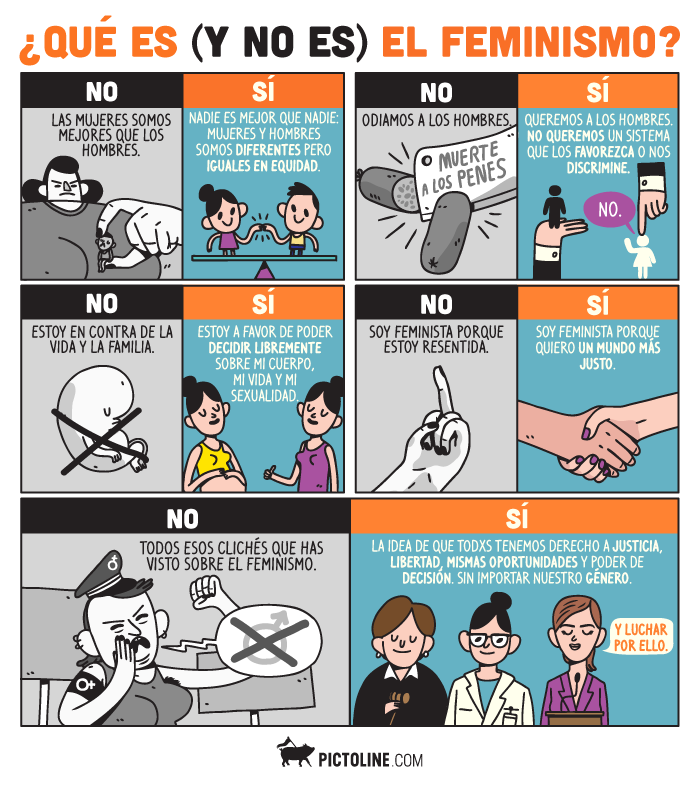 ¿QUÉ ES (Y NO ES) EL FEMINISMO?

NO

LAS MUJERES SOMOS MEJORES QUE LOS HOMBRES.

SÍ

NADIE ES MEJOR QUE NADIE: MUJERES Y HOMBRES SOMOS DIFERENTES PERO IGUALES EN EQUIDAD.

NO

ODIAMOS A LOS HOMBRES.

MUERTE A LOS PENES

SÍ

QUEREMOS A LOS HOMBRES. NO QUEREMOS UN SISTEMA QUE LOS FAVOREZCA O NOS DISCRIMINE.

NO.

NO

ESTOY EN CONTRA DE LA VIDA Y LA FAMILIA.

SÍ

ESTOY A FAVOR DE PODER DECIDIR LIBREMENTE SOBRE MI CUERPO, MI VIDA Y MI SEXUALIDAD.

NO

SOY FEMINISTA PORQUE ESTOY RESENTIDA.

SÍ

SOY FEMINISTA PORQUE QUIERO UN MUNDO MÁS JUSTO.

NO

TODOS ESOS CLICHÉS QUE HAS VISTO SOBRE EL FEMINISMO.

SÍ

LA IDEA DE QUE TODXS TENEMOS DERECHO A JUSTICIA, LIBERTAD, MISMAS OPORTUNIDADES Y PODER DE DECISIÓN. SIN IMPORTAR NUESTRO GÉNERO.

Y LUCHAR POR ELLO.

PICTOLINE.COM