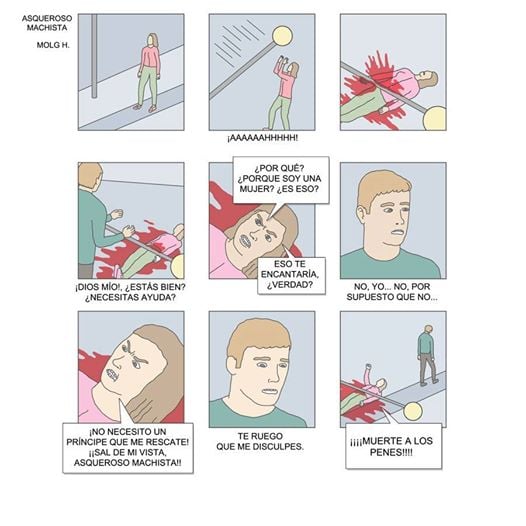 ASQUEROSO MACHISTA

MOLG H.

¡AAAAAAHHHHH!

¡DIOS MÍO!, ¿ESTÁS BIEN? ¿NECESITAS AYUDA?

¿POR QUÉ? ¿PORQUE SOY UNA MUJER? ¿ES ESO?

ESO TE ENCANTARÍA, ¿VERDAD?

NO, YO... NO, POR SUPUESTO QUE NO...

¡NO NECESITO UN PRÍNCIPE QUE ME RESCATE! ¡¡SAL DE MI VISTA, ASQUEROSO MACHISTA!!

TE RUEGO QUE ME DISCULPES.

¡¡¡¡MUERTE A LOS PENES!!!!