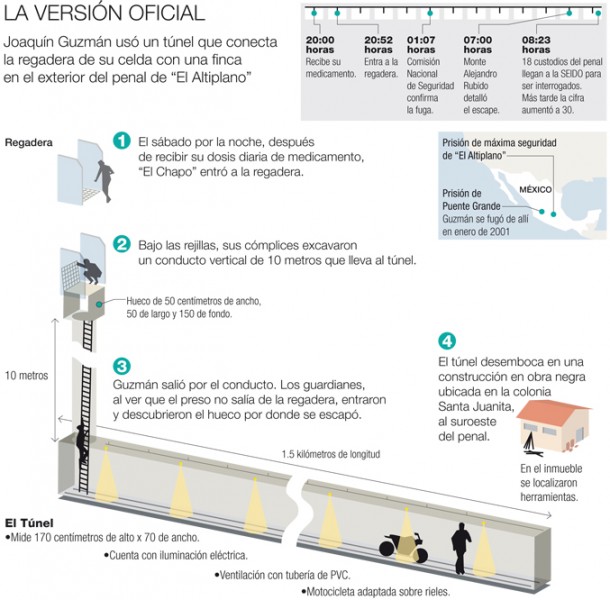 LA VERSIÓN OFICIAL

Joaquín Guzmán usó un túnel que conecta la regadera de su celda con una finca en el exterior del penal de "El Altiplano"

20:00 horas
Recibe su medicamento.

20:52 horas
Entra a la regadera.

01:07 horas
Comisión Nacional de Seguridad confirma la fuga.

07:00 horas
Monte Alejandro Rubido detalló el escape.

08:23 horas
18 custodios del penal llegan a la SEIDO para ser interrogados. Más tarde la cifra aumentó a 30.

Regadera

1 El sábado por la noche, después de recibir su dosis diaria de medicamento, "El Chapo" entró a la regadera.

Prisión de máxima seguridad de "El Altiplano"

MÉXICO

Prisión de Puente Grande
Guzmán se fugó de allí en enero de 2001

2 Bajo las rejillas, sus cómplices excavaron un conducto vertical de 10 metros que lleva al túnel.

Hueco de 50 centímetros de ancho, 50 de largo y 150 de fondo.

10 metros

3 Guzmán salió por el conducto. Los guardianes, al ver que el preso no salía de la regadera, entraron y descubrieron el hueco por donde se escapó.

4 El túnel desemboca en una construcción en obra negra ubicada en la colonia Santa Juanita, al suroeste del penal.

En el inmueble se localizaron herramientas.

1.5 kilómetros de longitud

El Túnel
•Mide 170 centímetros de alto x 70 de ancho.
•Cuenta con iluminación eléctrica.
•Ventilación con tubería de PVC.
•Motocicleta adaptada sobre rieles.